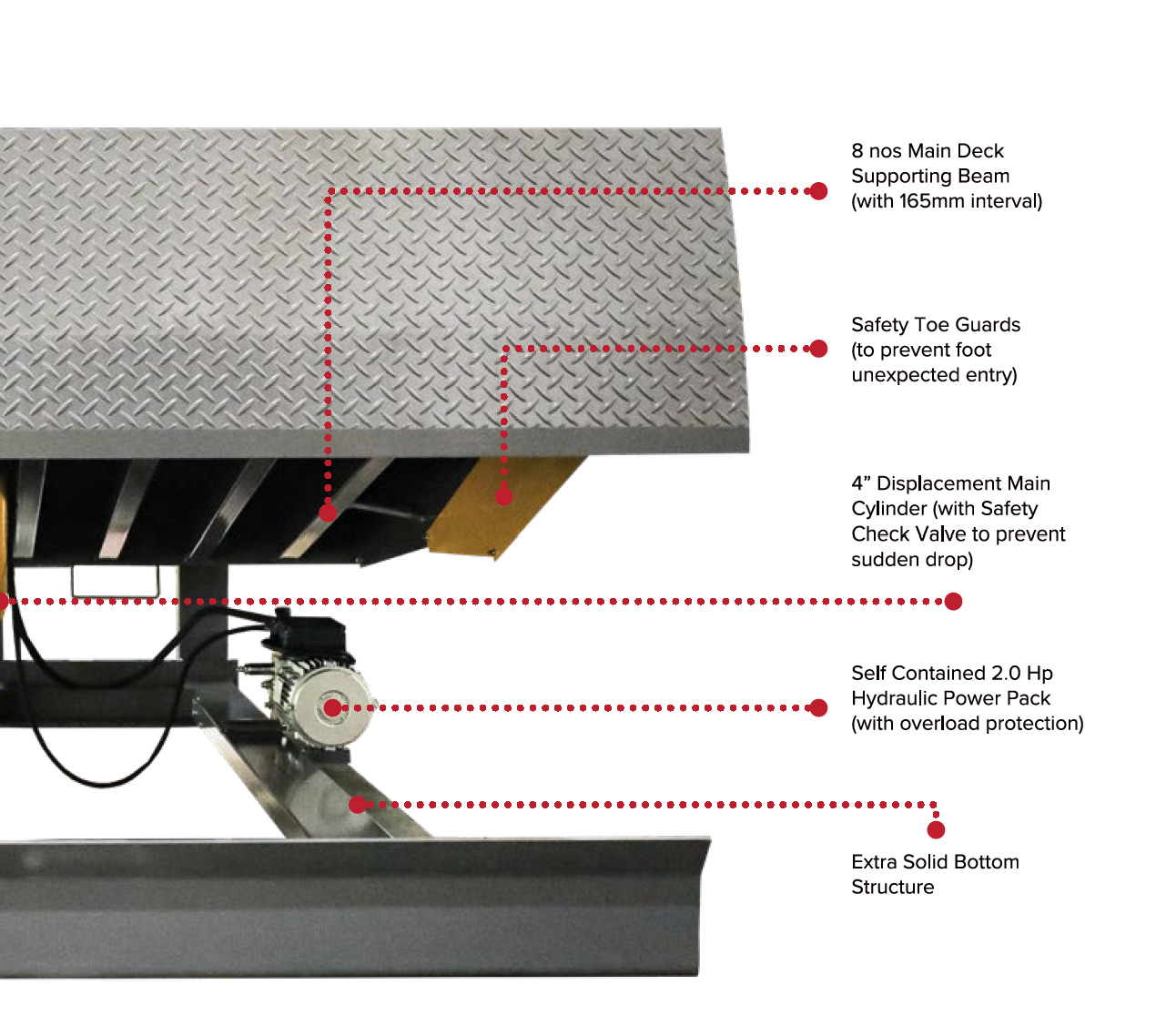 8 nos Main Deck Supporting Beam (with 165mm interval)

Safety Toe Guards (to prevent foot unexpected entry)

4” Displacement Main Cylinder (with Safety Check Valve to prevent sudden drop)

Self Contained 2.0 Hp Hydraulic Power Pack (with overload protection)

Extra Solid Bottom Structure